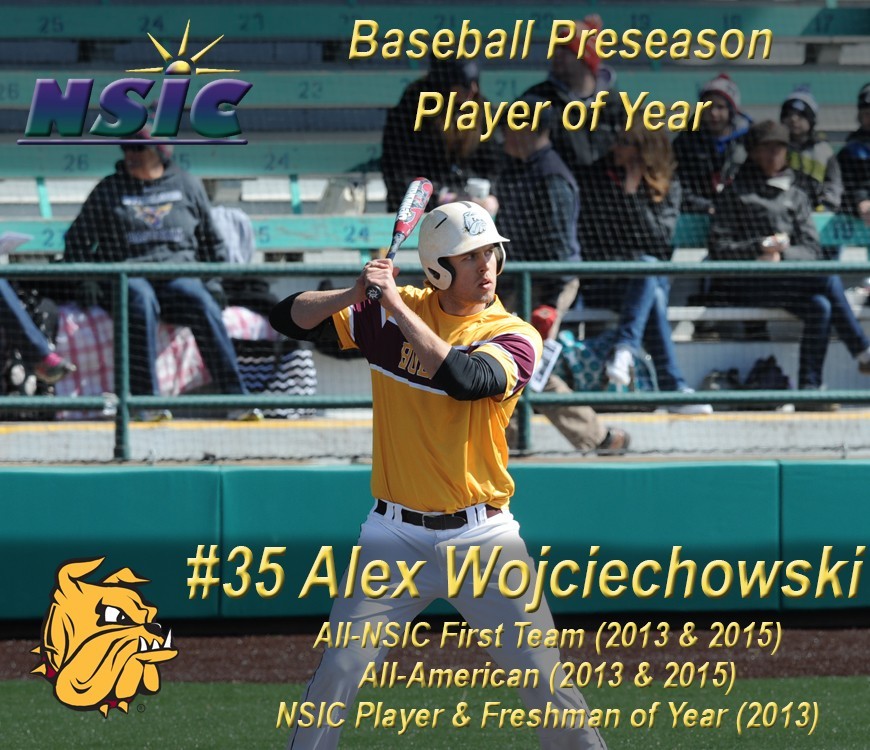 NSIC

Baseball Preseason Player of Year

#35 Alex Wojciechowski

All-NSIC First Team (2013 & 2015)
All-American (2013 & 2015)
NSIC Player & Freshman of Year (2013)