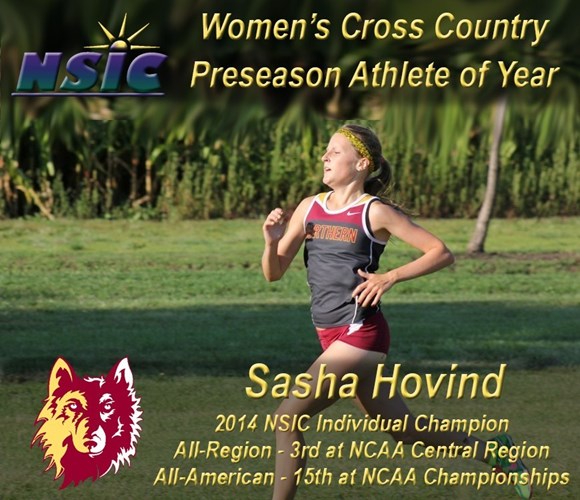 NSIC

Women's Cross Country
Preseason Athlete of Year

RTHERN

Sasha Hovind
2014 NSIC Individual Champion
All-Region - 3rd at NCAA Central Region
All-American - 15th at NCAA Championships