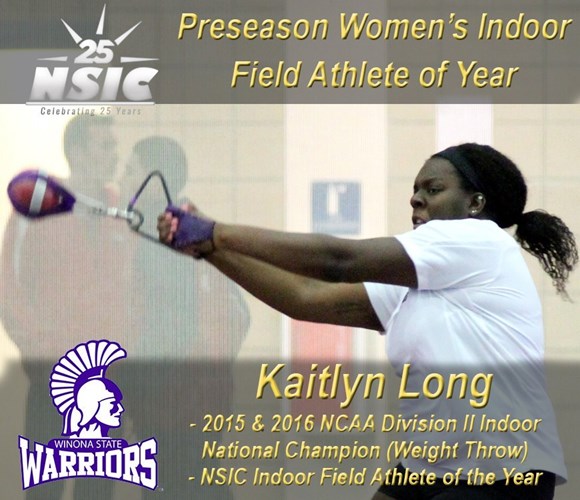 25
NSIC
Celebrating 25 Years

Preseason Women's Indoor Field Athlete of Year

Kaitlyn Long
- 2015 & 2016 NCAA Division II Indoor National Champion (Weight Throw)
- NSIC Indoor Field Athlete of the Year

WINONA STATE
WARRIORS