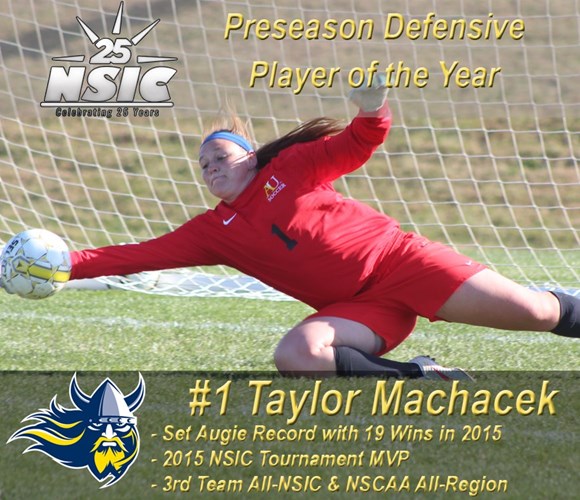 25
NSIC
Celebrating 25 Years

Preseason Defensive Player of the Year

AU SOCCER

1

#1 Taylor Machacek
- Set Augie Record with 19 Wins in 2015
- 2015 NSIC Tournament MVP
- 3rd Team All-NSIC & NSCAA All-Region