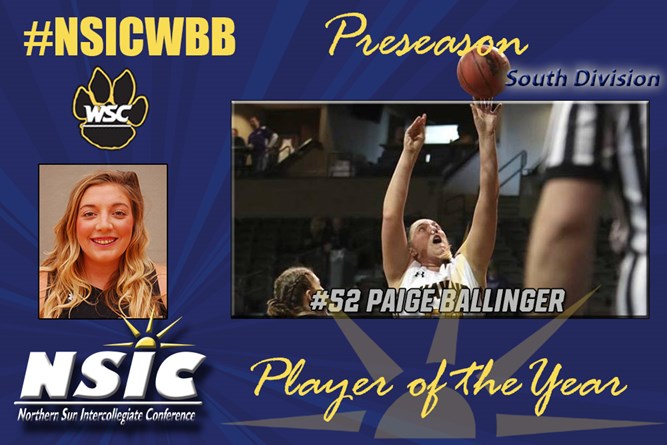 #NSICWBB

Preseason

South Division

WSC

#52 PAIGE BALLINGER

NSIC
Northern Sun Intercollegiate Conference

Player of the Year